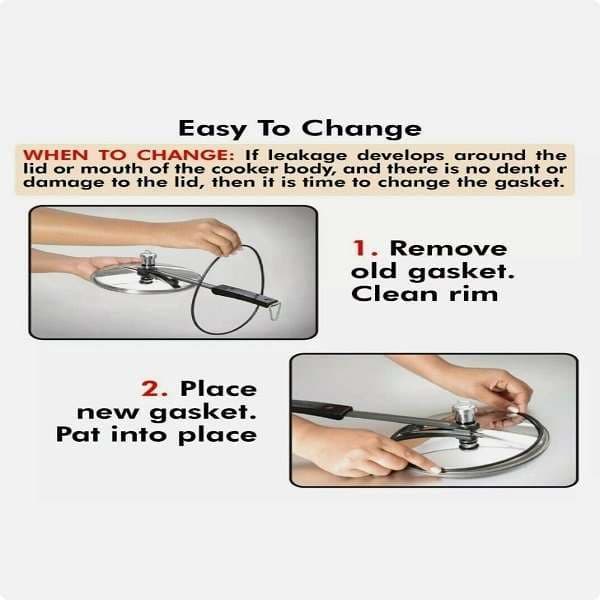 Easy To Change

WHEN TO CHANGE: If leakage develops around the lid or mouth of the cooker body, and there is no dent or damage to the lid, then it is time to change the gasket.

1. Remove old gasket. Clean rim

2. Place new gasket. Pat into place